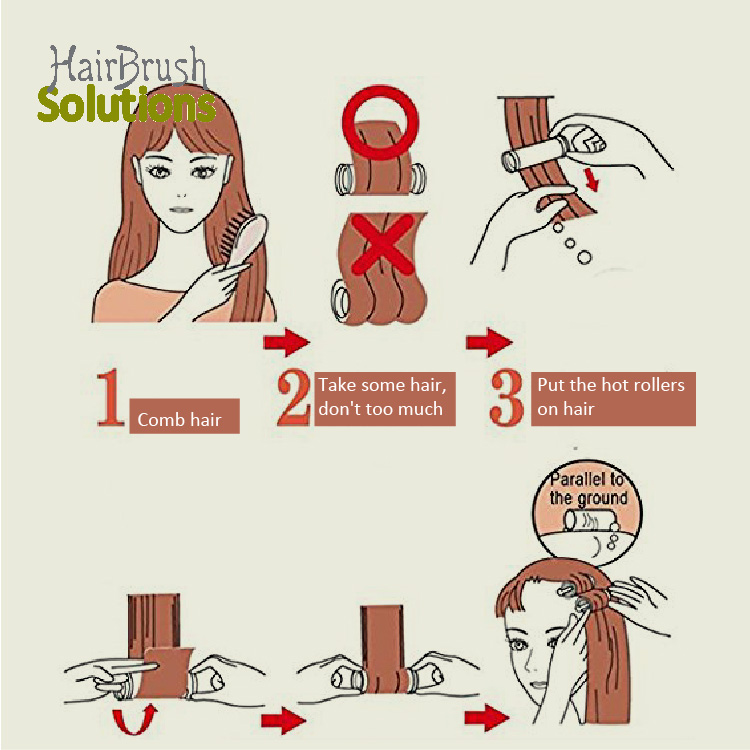 HairBrush
Solutions

1 Comb hair

2 Take some hair, don't too much

3 Put the hot rollers on hair

Parallel to the ground